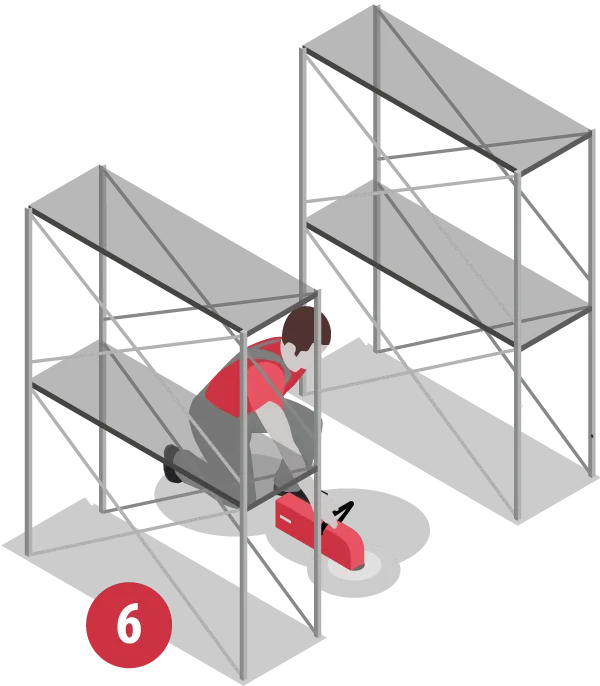 6